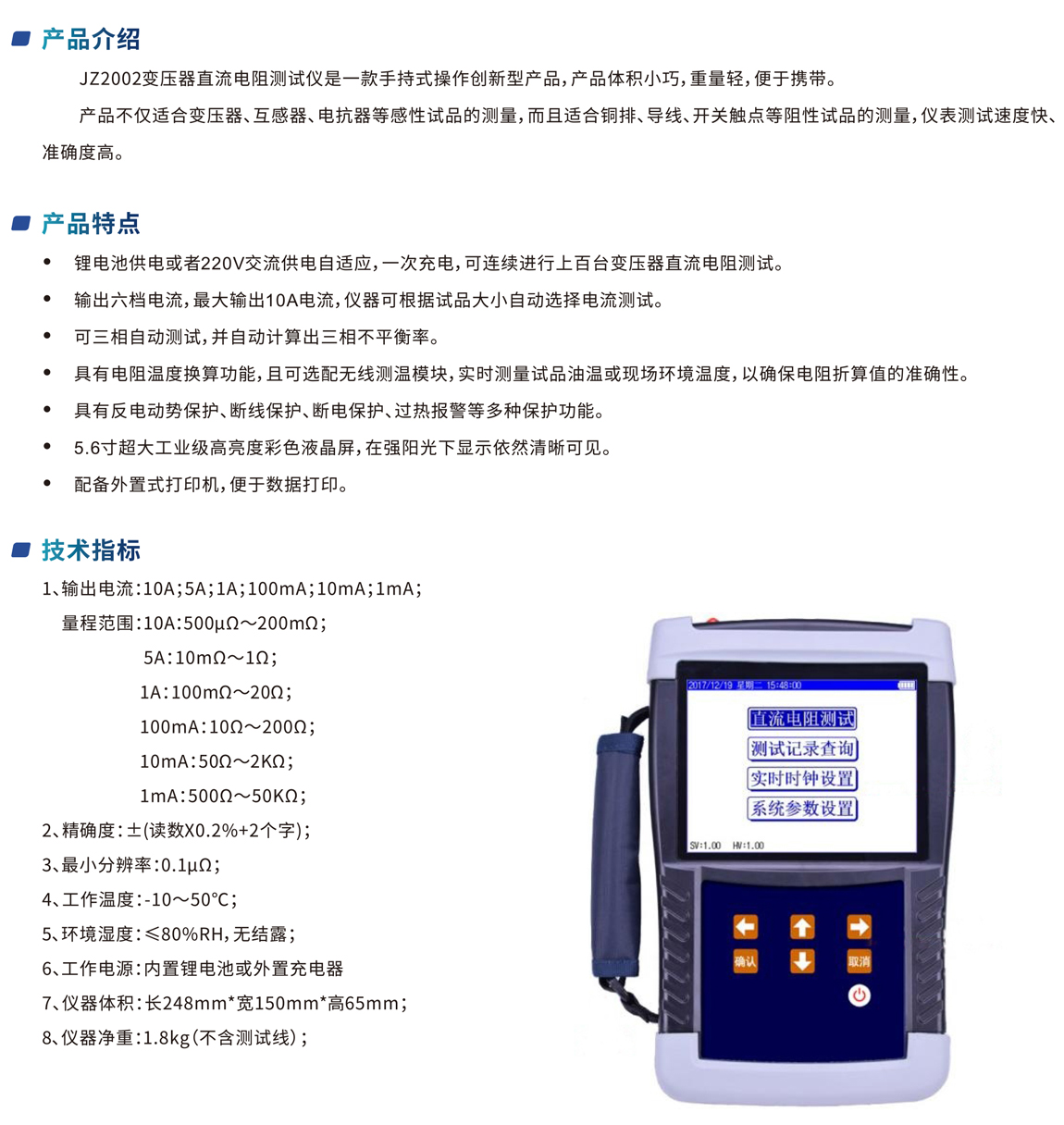 产品介绍

JZ2002变压器直流电阻测试仪是一款手持式操作创新型产品，产品体积小巧，重量轻，便于携带。

产品不仅适合变压器、互感器、电抗器等感性试品的测量，而且适合铜排、导线、开关触点等阻性试品的测量，仪表测试速度快、准确度高。

产品特点

• 锂电池供电或者220V交流供电自适应，一次充电，可连续进行上百台变压器直流电阻测试。
• 输出六档电流，最大输出10A电流，仪器可根据试品大小自动选择电流测试。
• 可三相自动测试，并自动计算出三相不平衡率。
• 具有电阻温度换算功能，且可选配无线测温模块，实时测量试品油温或现场环境温度，以确保电阻折算值的准确性。
• 具有反电动势保护、断线保护、断电保护、过热报警等多种保护功能。
• 5.6寸超大工业级高亮度彩色液晶屏，在强阳光下显示依然清晰可见。
• 配备外置式打印机，便于数据打印。

技术指标

1、输出电流：10A；5A；1A；100mA；10mA；1mA；
量程范围：10A：500μΩ～200mΩ；
5A：10mΩ～1Ω；
1A：100mΩ～20Ω；
100mA：10Ω～200Ω；
10mA：50Ω～2KΩ；
1mA：500Ω～50KΩ；
2、精确度：±(读数X0.2%+2个字)；
3、最小分辨率：0.1μΩ；
4、工作温度：-10～50℃；
5、环境湿度：≤80%RH，无结露；
6、工作电源：内置锂电池或外置充电器
7、仪器体积：长248mm*宽150mm*高65mm；
8、仪器净重：1.8kg(不含测试线)；

2017/12/19 星期二 15:48:00
直流电阻测试
测试记录查询
实时时钟设置
系统参数设置
SV:1.00 HV:1.00
确认
取消